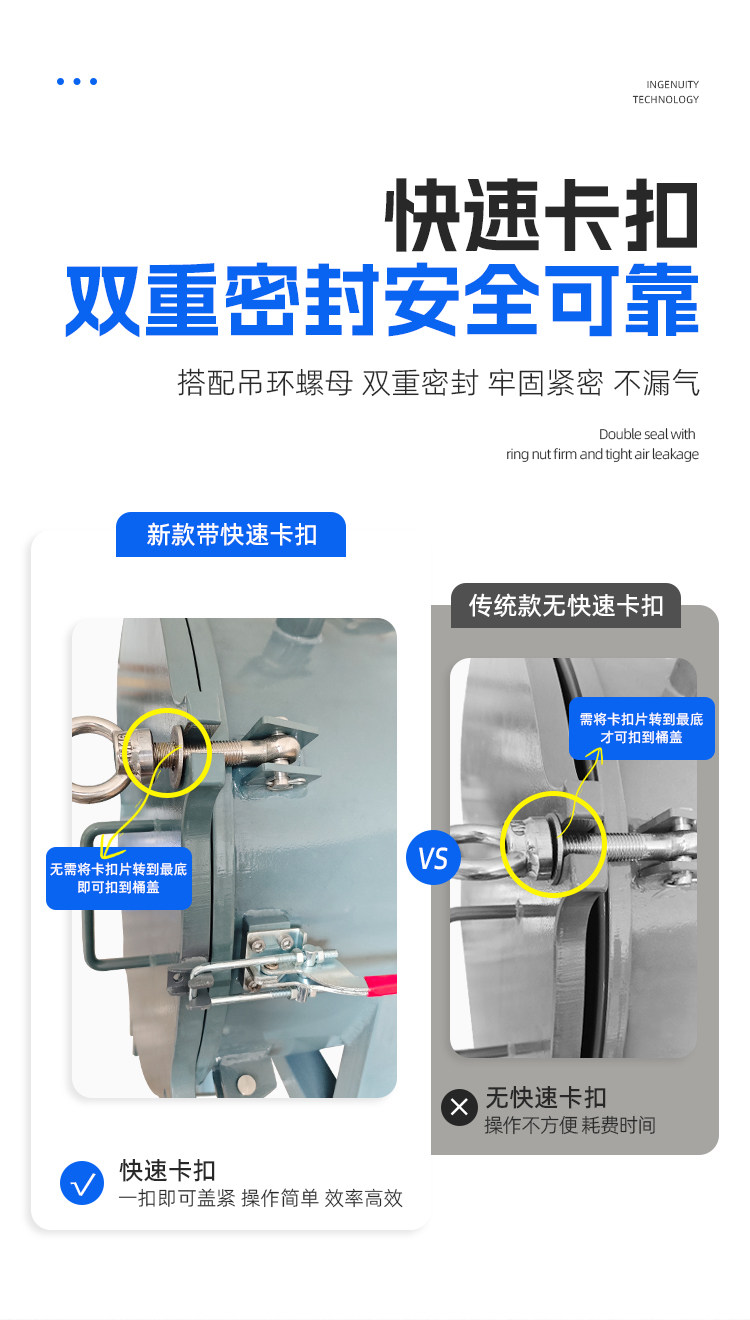 INGENUITY
TECHNOLOGY

快速卡扣
双重密封安全可靠

搭配吊环螺母 双重密封 牢固紧密 不漏气

Double seal with
ring nut firm and tight air leakage

新款带快速卡扣

无需将卡扣片转到最底
即可扣到桶盖

快速卡扣
一扣即可盖紧 操作简单 效率高效

VS

传统款无快速卡扣

需将卡扣片转到最底
才可扣到桶盖

无快速卡扣
操作不方便 耗费时间